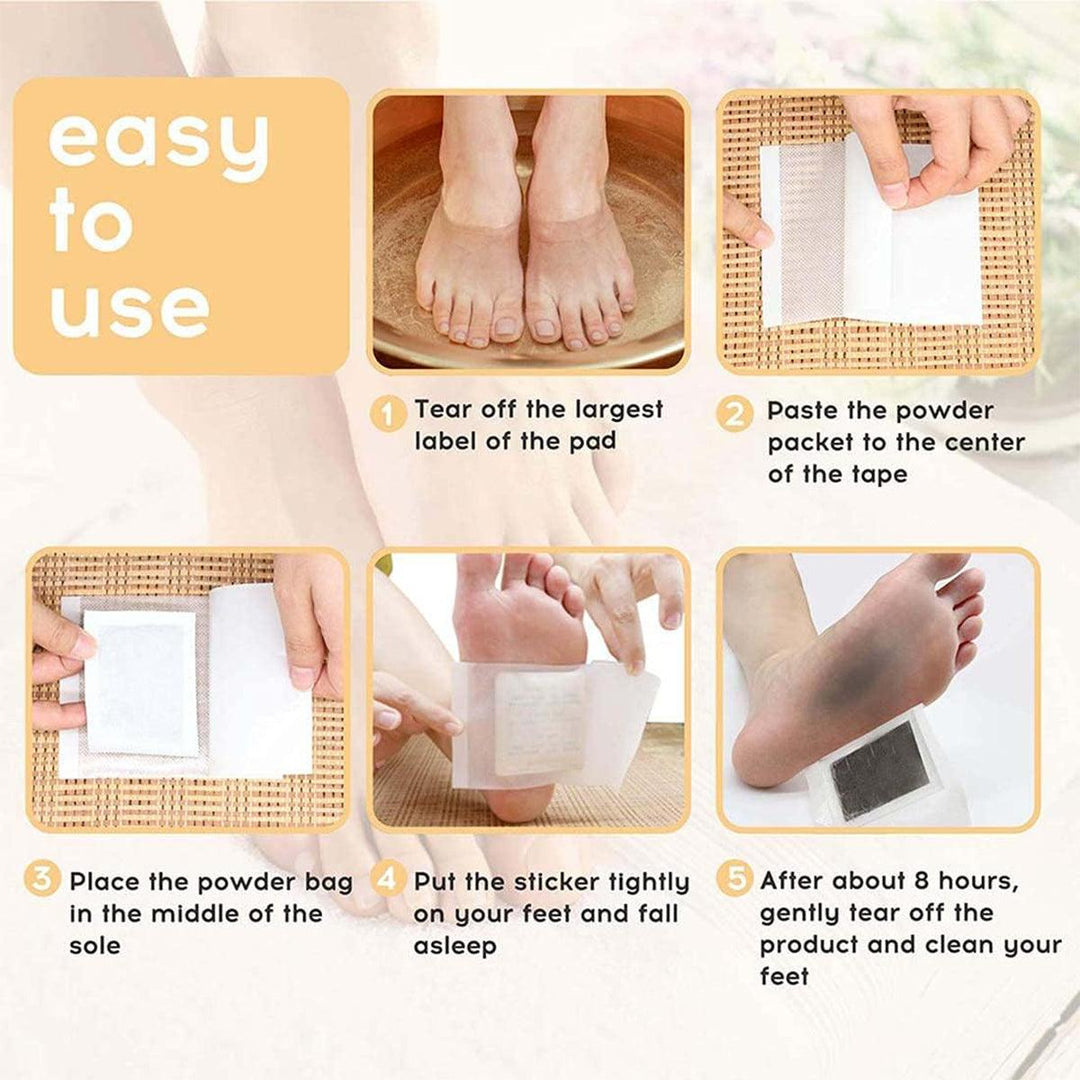 easy to use

1 Tear off the largest label of the pad

2 Paste the powder packet to the center of the tape

3 Place the powder bag in the middle of the sole

4 Put the sticker tightly on your feet and fall asleep

5 After about 8 hours, gently tear off the product and clean your feet