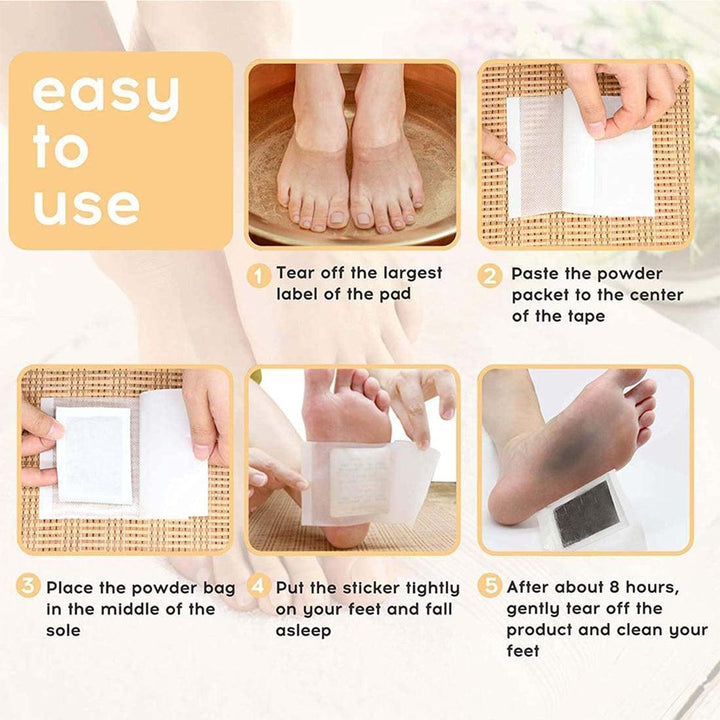 easy to use

1 Tear off the largest label of the pad

2 Paste the powder packet to the center of the tape

3 Place the powder bag in the middle of the sole

4 Put the sticker tightly on your feet and fall asleep

5 After about 8 hours, gently tear off the product and clean your feet