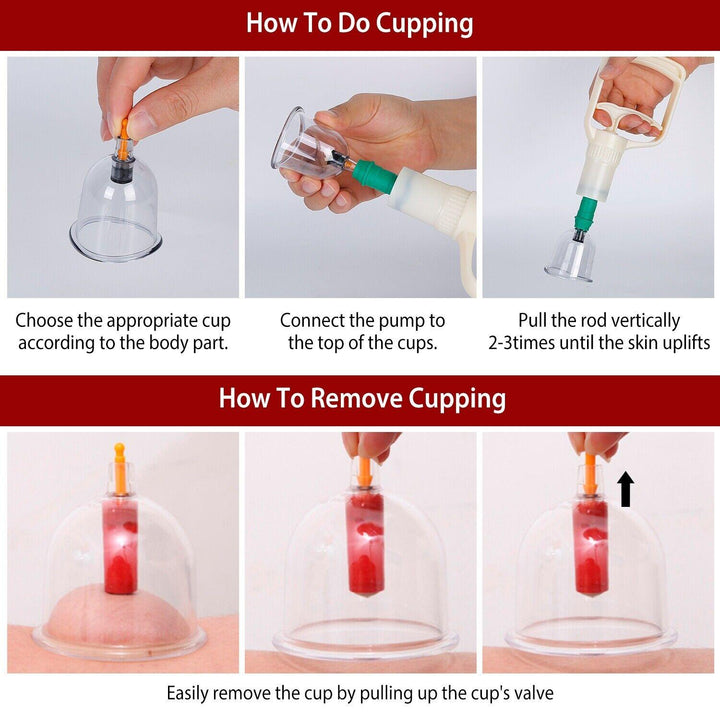 How To Do Cupping

Choose the appropriate cup according to the body part.

Connect the pump to the top of the cups.

Pull the rod vertically 2-3times until the skin uplifts

How To Remove Cupping

Easily remove the cup by pulling up the cup's valve