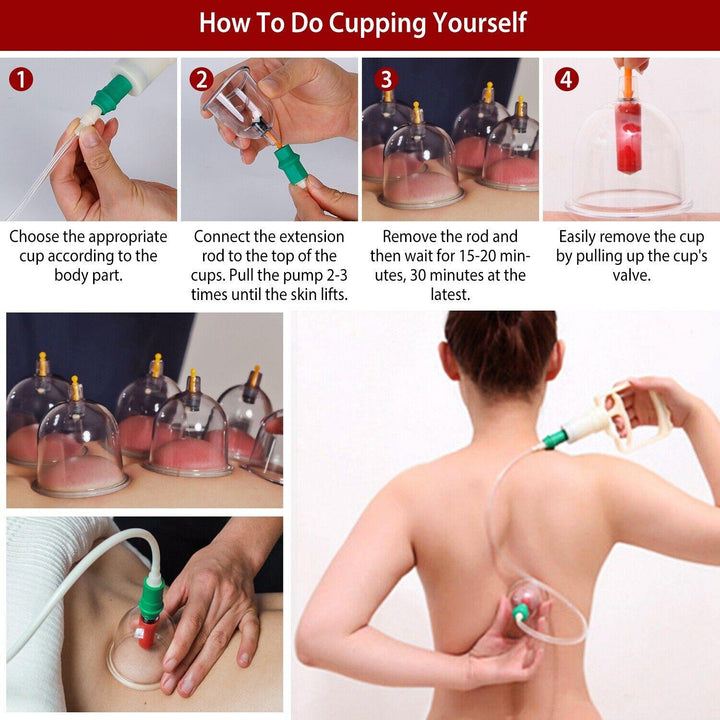 How To Do Cupping Yourself

1

Choose the appropriate cup according to the body part.

2

Connect the extension rod to the top of the cups. Pull the pump 2-3 times until the skin lifts.

3

Remove the rod and then wait for 15-20 minutes, 30 minutes at the latest.

4

Easily remove the cup by pulling up the cup's valve.