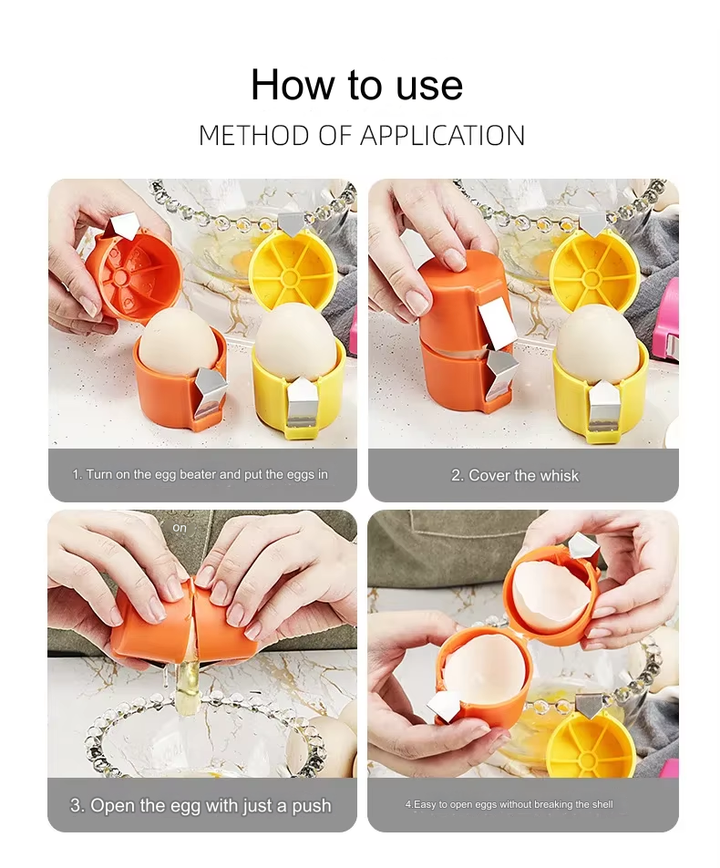 How to use

METHOD OF APPLICATION

1. Turn on the egg beater and put the eggs in

2. Cover the whisk

on

3. Open the egg with just a push

4.Easy to open eggs without breaking the shell