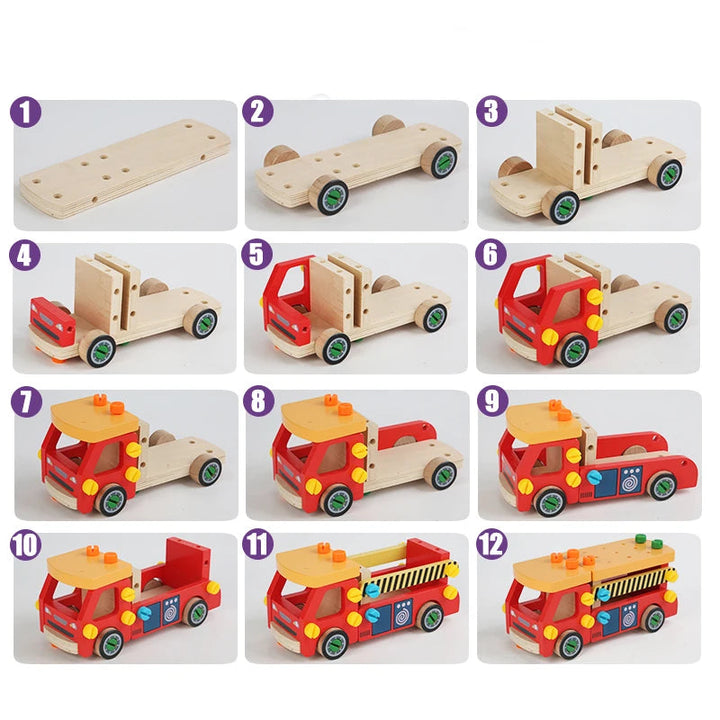 1
2
3
4
5
6
7
8
9
10
11
12