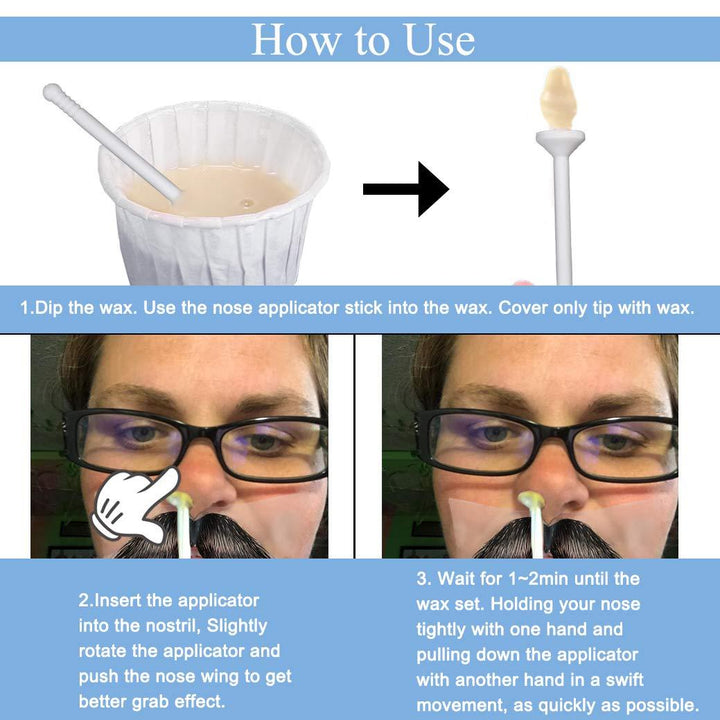 How to Use

1.Dip the wax. Use the nose applicator stick into the wax. Cover only tip with wax.

2.Insert the applicator into the nostril, Slightly rotate the applicator and push the nose wing to get better grab effect.

3. Wait for 1~2min until the wax set. Holding your nose tightly with one hand and pulling down the applicator with another hand in a swift movement, as quickly as possible.