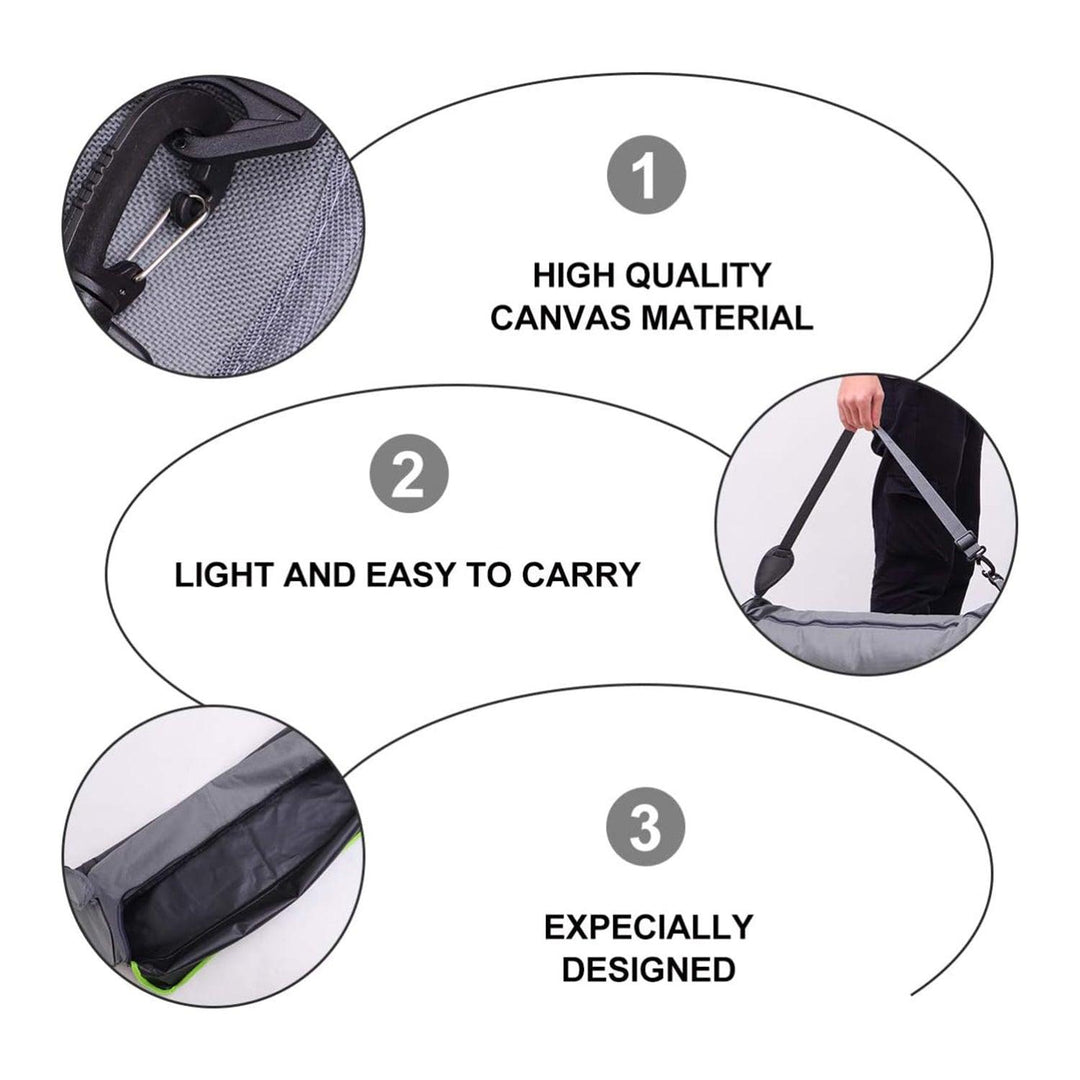 1

HIGH QUALITY CANVAS MATERIAL

2

LIGHT AND EASY TO CARRY

3

EXPECIALLY DESIGNED